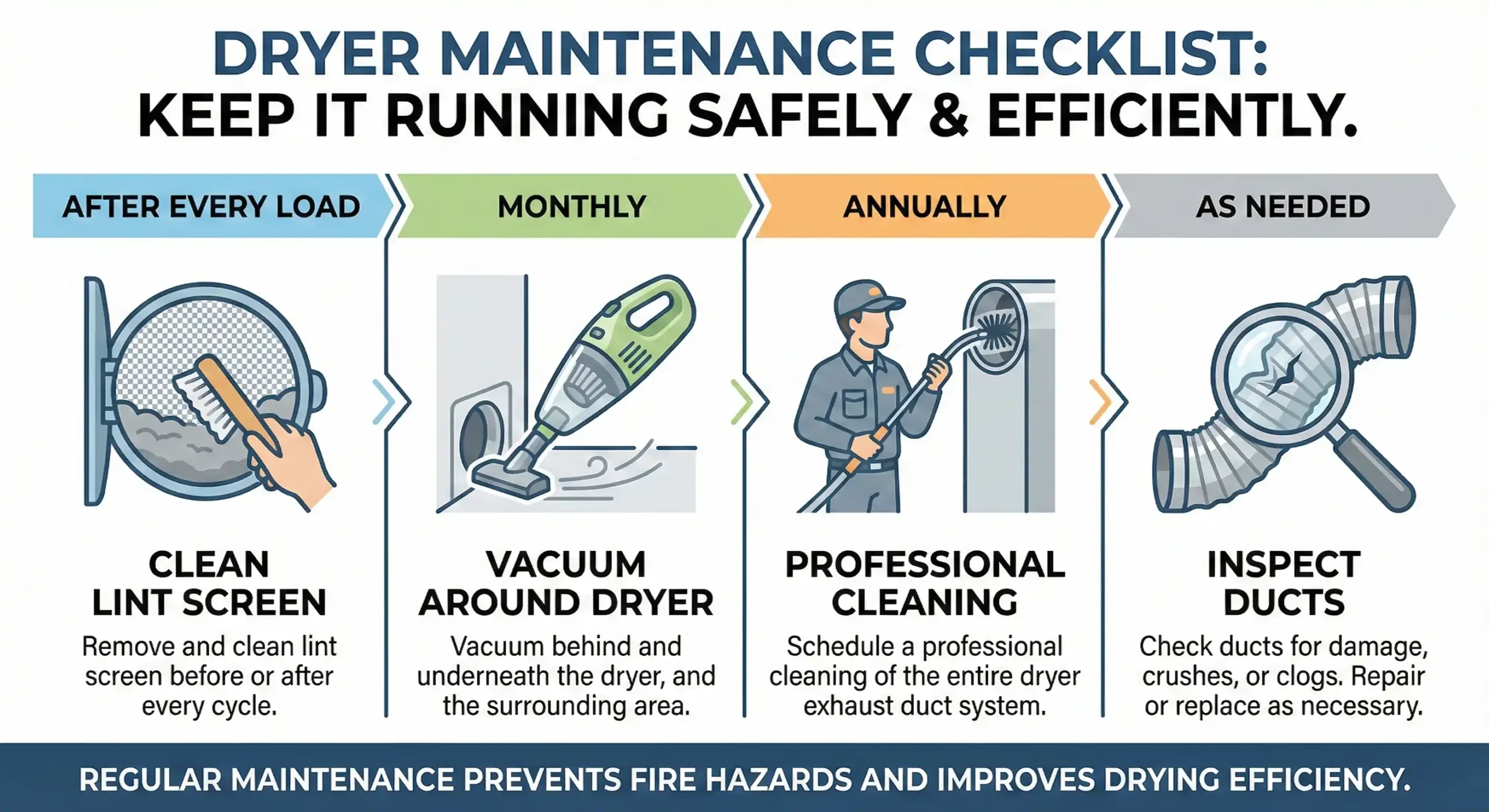 DRYER MAINTENANCE CHECKLIST:
KEEP IT RUNNING SAFELY & EFFICIENTLY.

AFTER EVERY LOAD

CLEAN LINT SCREEN

Remove and clean lint screen before or after every cycle.

MONTHLY

VACUUM AROUND DRYER

Vacuum behind and underneath the dryer, and the surrounding area.

ANNUALLY

PROFESSIONAL CLEANING

Schedule a professional cleaning of the entire dryer exhaust duct system.

AS NEEDED

INSPECT DUCTS

Check ducts for damage, crushes, or clogs. Repair or replace as necessary.

REGULAR MAINTENANCE PREVENTS FIRE HAZARDS AND IMPROVES DRYING EFFICIENCY.